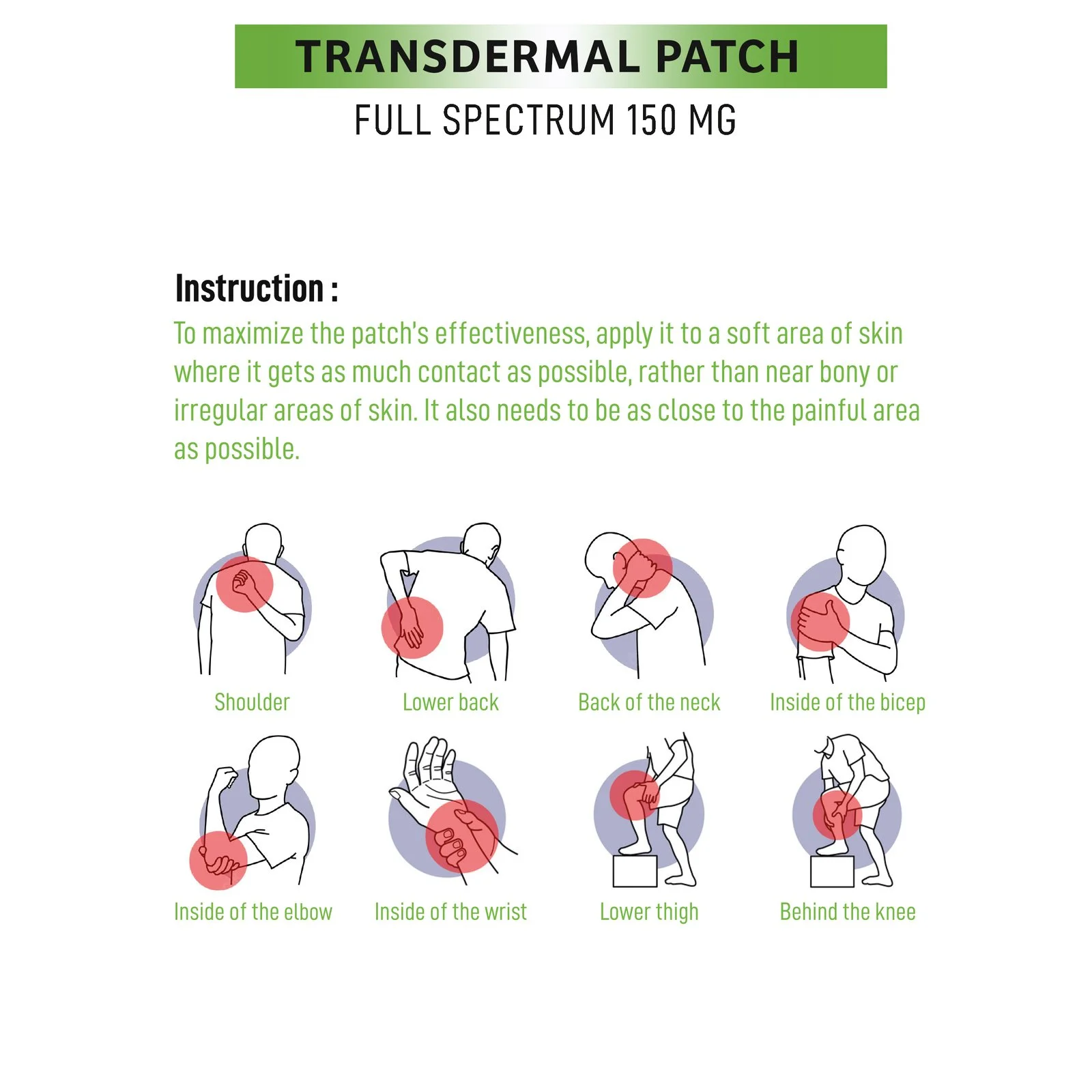 TRANSDERMAL PATCH

FULL SPECTRUM 150 MG

Instruction :

To maximize the patch's effectiveness, apply it to a soft area of skin where it gets as much contact as possible, rather than near bony or irregular areas of skin. It also needs to be as close to the painful area as possible.

Shoulder

Lower back

Back of the neck

Inside of the bicep

Inside of the elbow

Inside of the wrist

Lower thigh

Behind the knee